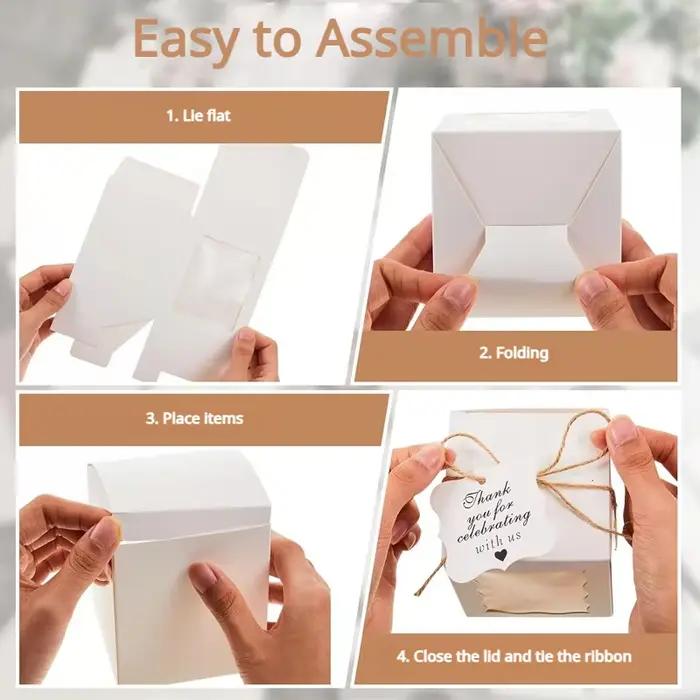 Easy to Assemble

1. Lie flat

2. Folding

3. Place items

Thank you for celebrating with us

4. Close the lid and tie the ribbon