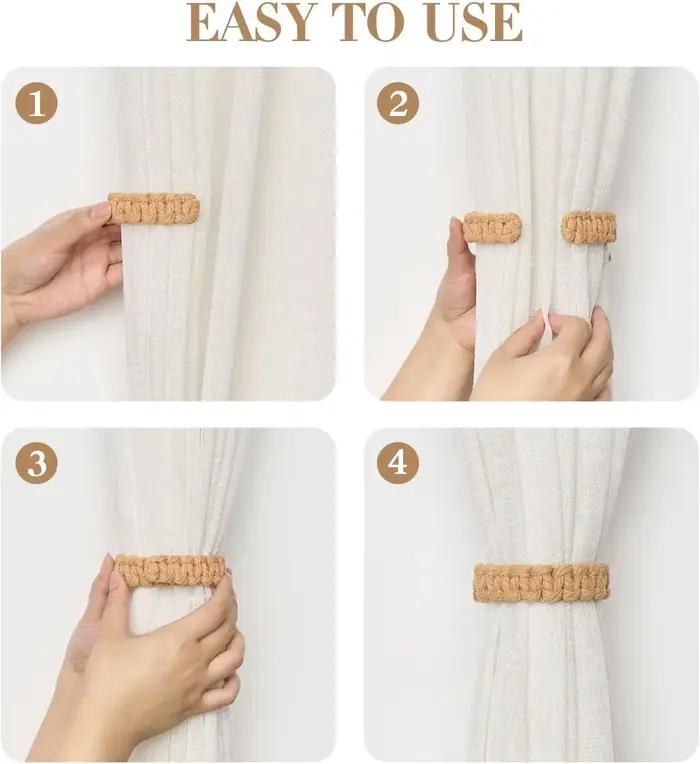 EASY TO USE

1

2

3

4